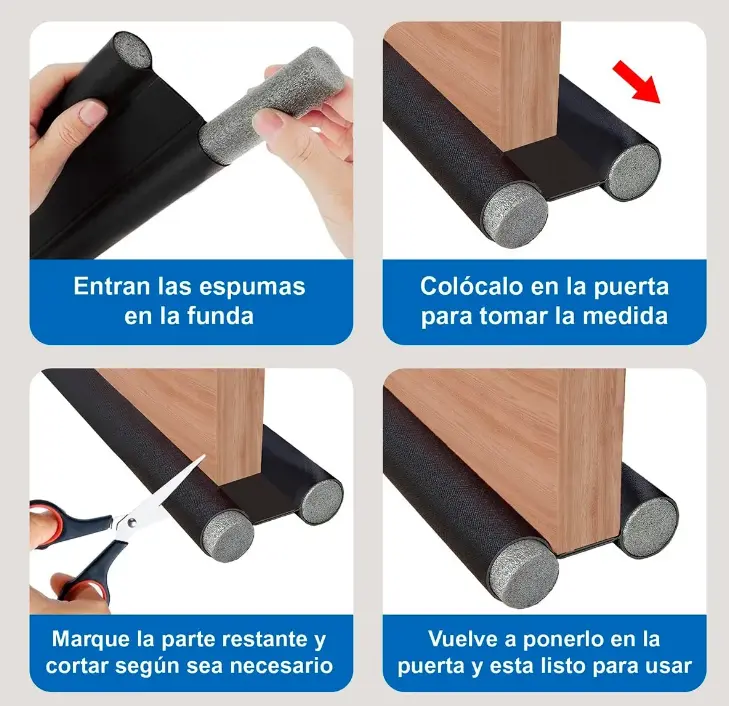 Entran las espumas en la funda

Colócalo en la puerta para tomar la medida

Marque la parte restante y cortar según sea necesario

Vuelve a ponerlo en la puerta y esta listo para usar